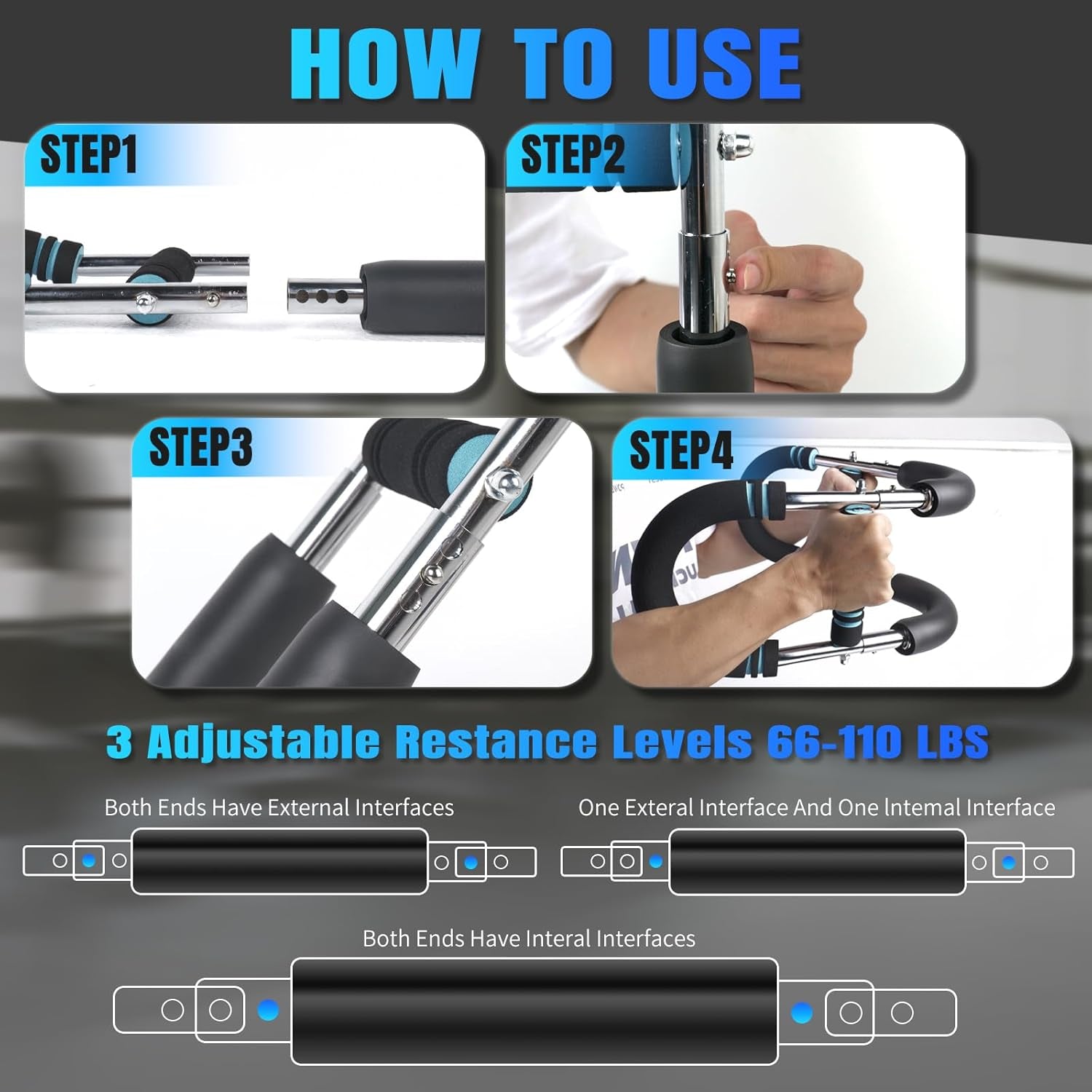 HOW TO USE

STEP1

STEP2

STEP3

STEP4

3 Adjustable Restance Levels 66-110 LBS

Both Ends Have External Interfaces

One Exteral Interface And One Intemal Interface

Both Ends Have Interal Interfaces